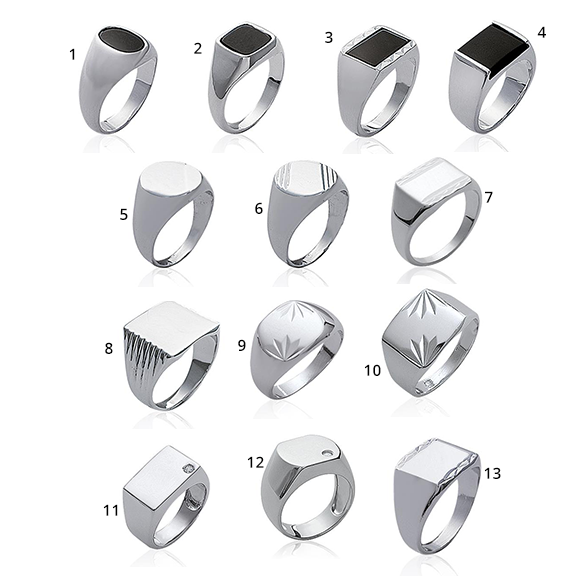 1
2
3
4
5
6
7
8
9
10
11
12
13